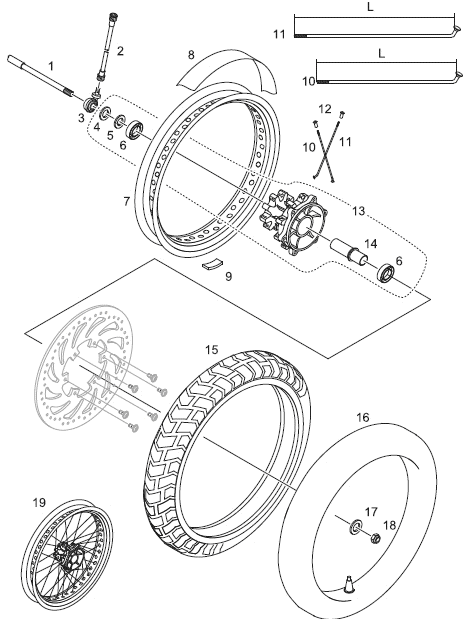 L
11
L
10
1
2
8
3
4
5
6
12
10
11
7
13
14
6
9
15
16
17
18
19